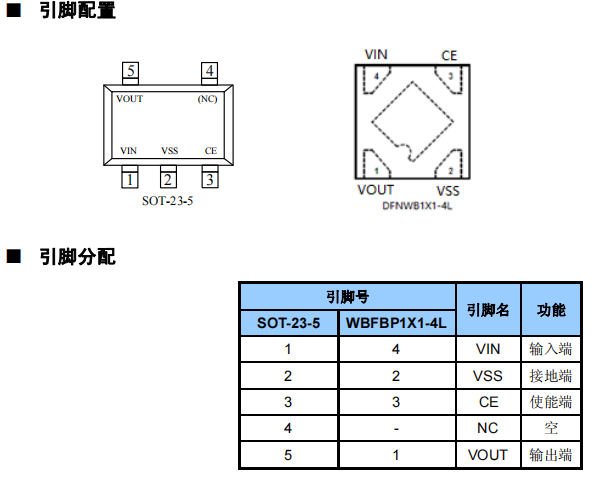 ■ 引脚配置

5 4
VOUT (NC)
VIN VSS CE
1 2 3
SOT-23-5

VIN CE
4 3
1 2
VOUT VSS
DFNWB1X1-4L

■ 引脚分配

| 引脚号 | | 引脚名 | 功能 |
|---|---|---|---|
| SOT-23-5 | WBFBP1X1-4L | | |
| 1 | 4 | VIN | 输入端 |
| 2 | 2 | VSS | 接地端 |
| 3 | 3 | CE | 使能端 |
| 4 | - | NC | 空 |
| 5 | 1 | VOUT | 输出端 |